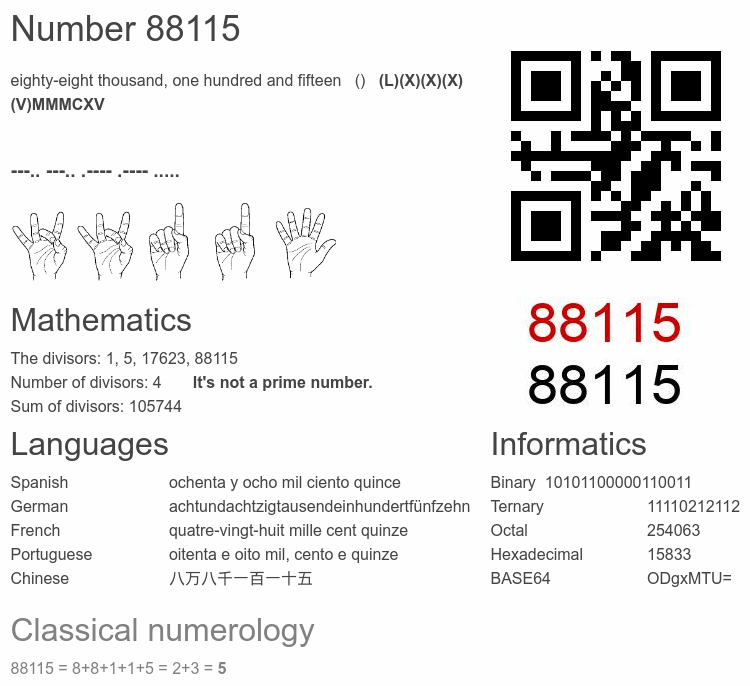 Number 88115

eighty-eight thousand, one hundred and fifteen () (L)(X)(X)(X)(V)MMMCXV

---.. ---.. .---- .---- .....

88115
88115

Mathematics

The divisors: 1, 5, 17623, 88115
Number of divisors: 4 It's not a prime number.
Sum of divisors: 105744

Languages

| Spanish | ochenta y ocho mil ciento quince |
|---|---|
| German | achtundachtzigtausendeinhundertfünfzehn |
| French | quatre-vingt-huit mille cent quinze |
| Portuguese | oitenta e oito mil, cento e quinze |
| Chinese | 八万八千一百一十五 |

Informatics

| Binary | 10101100000110011 |
|---|---|
| Ternary | 11110212112 |
| Octal | 254063 |
| Hexadecimal | 15833 |
| BASE64 | ODgxMTU= |

Classical numerology

88115 = 8+8+1+1+5 = 2+3 = 5