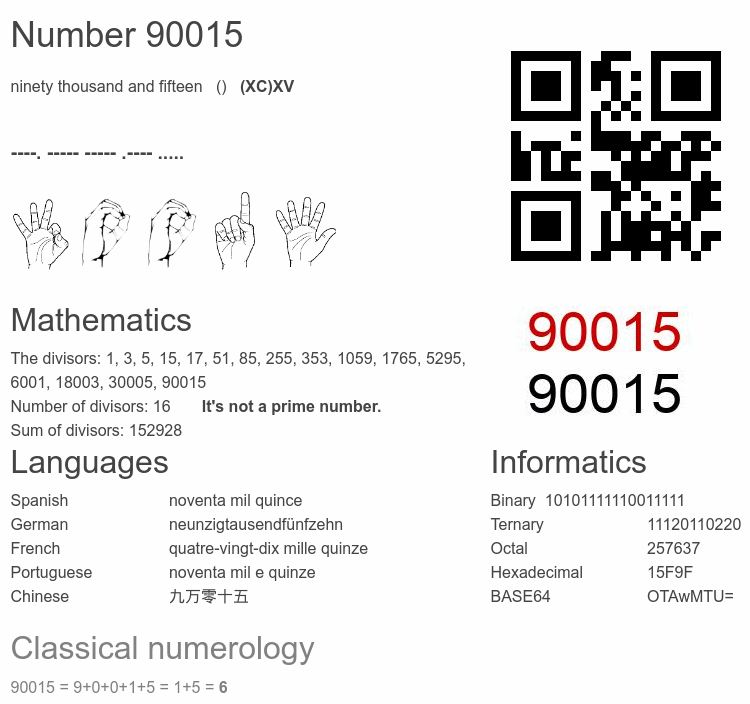 Number 90015

ninety thousand and fifteen () (XC)XV

----. ----- ----- .---- .....

90015
90015

Mathematics

The divisors: 1, 3, 5, 15, 17, 51, 85, 255, 353, 1059, 1765, 5295, 6001, 18003, 30005, 90015
Number of divisors: 16 It's not a prime number.
Sum of divisors: 152928

Languages

| Spanish | noventa mil quince |
|---|---|
| German | neunzigtausendfünfzehn |
| French | quatre-vingt-dix mille quinze |
| Portuguese | noventa mil e quinze |
| Chinese | 九万零十五 |

Informatics

| Binary | 10101111110011111 |
|---|---|
| Ternary | 11120110220 |
| Octal | 257637 |
| Hexadecimal | 15F9F |
| BASE64 | OTAwMTU= |

Classical numerology

90015 = 9+0+0+1+5 = 1+5 = 6