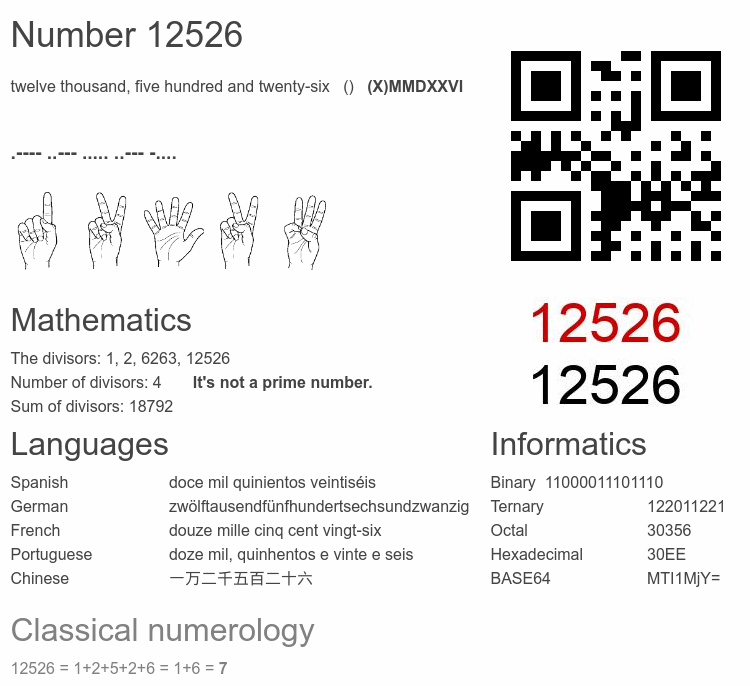 Number 12526

twelve thousand, five hundred and twenty-six () (X)MMDXXVI

.---- ..--- ..... ..--- -....

12526
12526

Mathematics

The divisors: 1, 2, 6263, 12526
Number of divisors: 4 It's not a prime number.
Sum of divisors: 18792

Languages

| Spanish | doce mil quinientos veintiséis |
|---|---|
| German | zwölftausendfünfhundertsechsundzwanzig |
| French | douze mille cinq cent vingt-six |
| Portuguese | doze mil, quinhentos e vinte e seis |
| Chinese | 一万二千五百二十六 |

Informatics

| Binary | 11000011101110 |
|---|---|
| Ternary | 122011221 |
| Octal | 30356 |
| Hexadecimal | 30EE |
| BASE64 | MTI1MjY= |

Classical numerology

12526 = 1+2+5+2+6 = 1+6 = 7