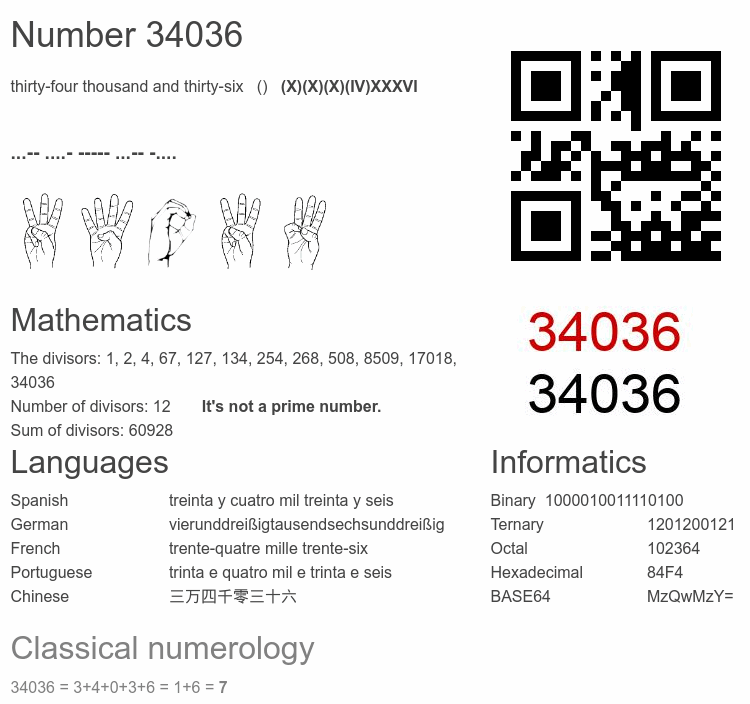 Number 34036

thirty-four thousand and thirty-six () (X)(X)(X)(IV)XXXVI

...-- ....- ----- ...-- -....

34036
34036

Mathematics

The divisors: 1, 2, 4, 67, 127, 134, 254, 268, 508, 8509, 17018, 34036
Number of divisors: 12 It's not a prime number.
Sum of divisors: 60928

Languages

| Spanish | treinta y cuatro mil treinta y seis |
|---|---|
| German | vierunddreißigtausendsechsunddreißig |
| French | trente-quatre mille trente-six |
| Portuguese | trinta e quatro mil e trinta e seis |
| Chinese | 三万四千零三十六 |

Informatics

| Binary | 1000010011110100 |
|---|---|
| Ternary | 1201200121 |
| Octal | 102364 |
| Hexadecimal | 84F4 |
| BASE64 | MzQwMzY= |

Classical numerology

34036 = 3+4+0+3+6 = 1+6 = 7