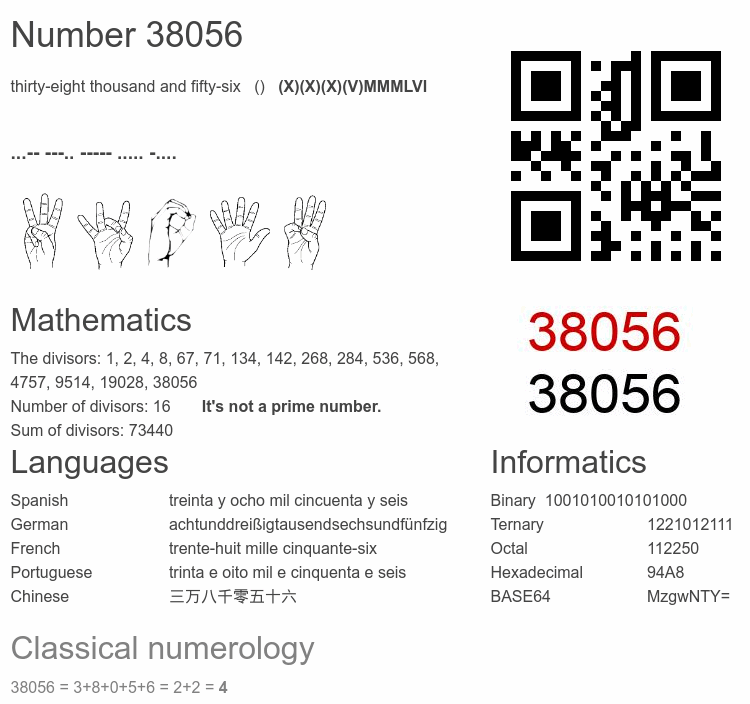 Number 38056

thirty-eight thousand and fifty-six () (X)(X)(X)(V)MMMLVI

...-- ---.. ----- ..... -....

38056
38056

Mathematics

The divisors: 1, 2, 4, 8, 67, 71, 134, 142, 268, 284, 536, 568, 4757, 9514, 19028, 38056
Number of divisors: 16 It's not a prime number.
Sum of divisors: 73440

Languages

| Spanish | treinta y ocho mil cincuenta y seis |
|---|---|
| German | achtunddreißigtausendsechsundfünfzig |
| French | trente-huit mille cinquante-six |
| Portuguese | trinta e oito mil e cinquenta e seis |
| Chinese | 三万八千零五十六 |

Informatics

| Binary | 1001010010101000 |
|---|---|
| Ternary | 1221012111 |
| Octal | 112250 |
| Hexadecimal | 94A8 |
| BASE64 | MzgwNTY= |

Classical numerology

38056 = 3+8+0+5+6 = 2+2 = 4