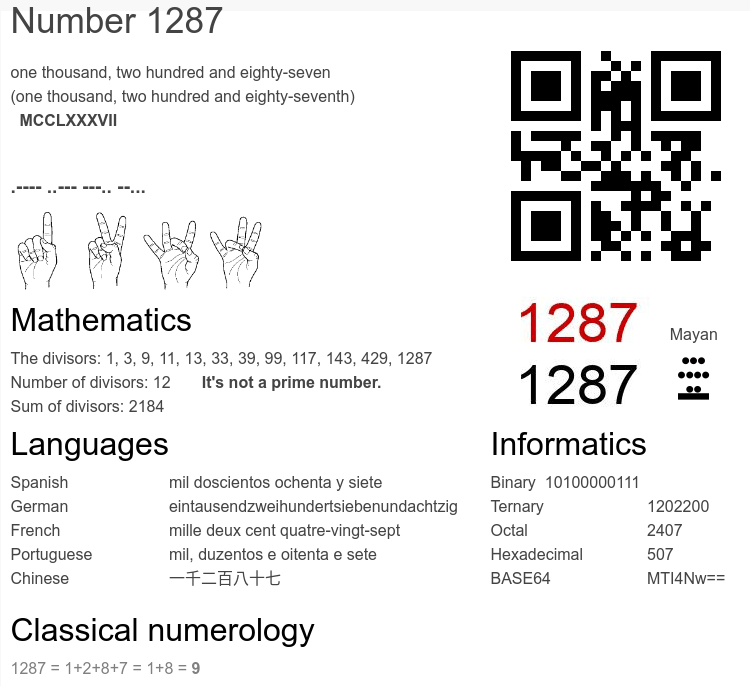 Number 1287

one thousand, two hundred and eighty-seven
(one thousand, two hundred and eighty-seventh)
MCCLXXXVII

.---- ..--- ---.. --...

1287
1287
Mayan

Mathematics

The divisors: 1, 3, 9, 11, 13, 33, 39, 99, 117, 143, 429, 1287
Number of divisors: 12 It's not a prime number.
Sum of divisors: 2184

Languages

| Spanish | mil doscientos ochenta y siete |
|---|---|
| German | eintausendzweihundertsiebenundachtzig |
| French | mille deux cent quatre-vingt-sept |
| Portuguese | mil, duzentos e oitenta e sete |
| Chinese | 一千二百八十七 |

Informatics

| Binary | 10100000111 |
|---|---|
| Ternary | 1202200 |
| Octal | 2407 |
| Hexadecimal | 507 |
| BASE64 | MTI4Nw== |

Classical numerology

1287 = 1+2+8+7 = 1+8 = 9