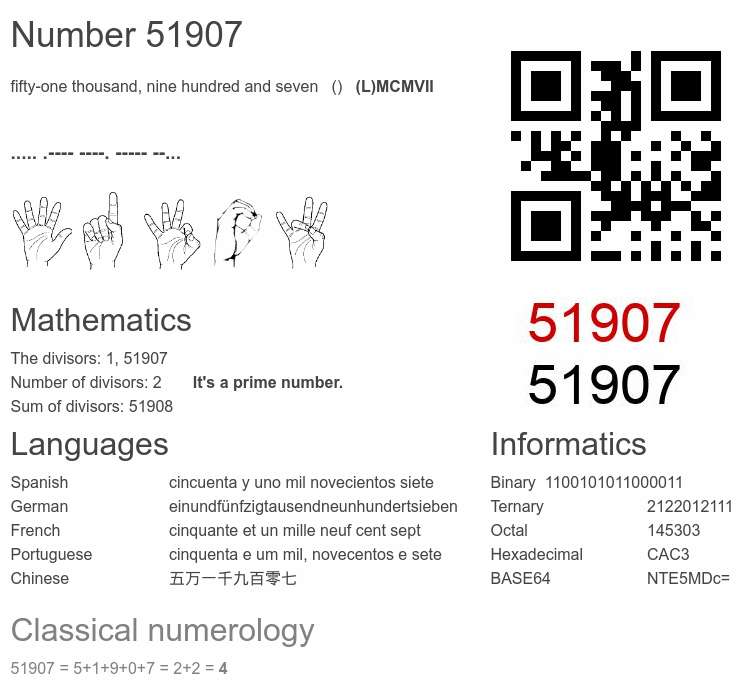 Number 51907

fifty-one thousand, nine hundred and seven () (L)MCMVII

..... .---- ----. ----- --...

51907
51907

Mathematics

The divisors: 1, 51907
Number of divisors: 2 It's a prime number.
Sum of divisors: 51908

Languages

| Spanish | cincuenta y uno mil novecientos siete |
|---|---|
| German | einundfünfzigtausendneunhundertsieben |
| French | cinquante et un mille neuf cent sept |
| Portuguese | cinquenta e um mil, novecentos e sete |
| Chinese | 五万一千九百零七 |

Informatics

| Binary | 1100101011000011 |
|---|---|
| Ternary | 2122012111 |
| Octal | 145303 |
| Hexadecimal | CAC3 |
| BASE64 | NTE5MDc= |

Classical numerology

51907 = 5+1+9+0+7 = 2+2 = 4