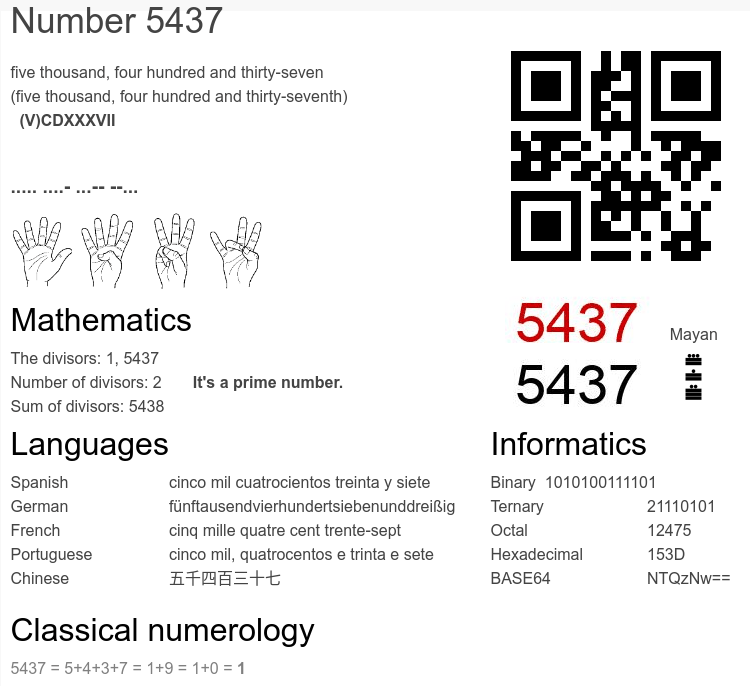 Number 5437

five thousand, four hundred and thirty-seven
(five thousand, four hundred and thirty-seventh)
(V)CDXXXVII

..... ....- ...-- --...

5437
5437

Mayan

Mathematics

The divisors: 1, 5437
Number of divisors: 2 It's a prime number.
Sum of divisors: 5438

Languages

| Spanish | cinco mil cuatrocientos treinta y siete |
|---|---|
| German | fünftausendvierhundertsiebenunddreißig |
| French | cinq mille quatre cent trente-sept |
| Portuguese | cinco mil, quatrocentos e trinta e sete |
| Chinese | 五千四百三十七 |

Informatics

| Binary | 1010100111101 |
|---|---|
| Ternary | 21110101 |
| Octal | 12475 |
| Hexadecimal | 153D |
| BASE64 | NTQzNw== |

Classical numerology

5437 = 5+4+3+7 = 1+9 = 1+0 = 1