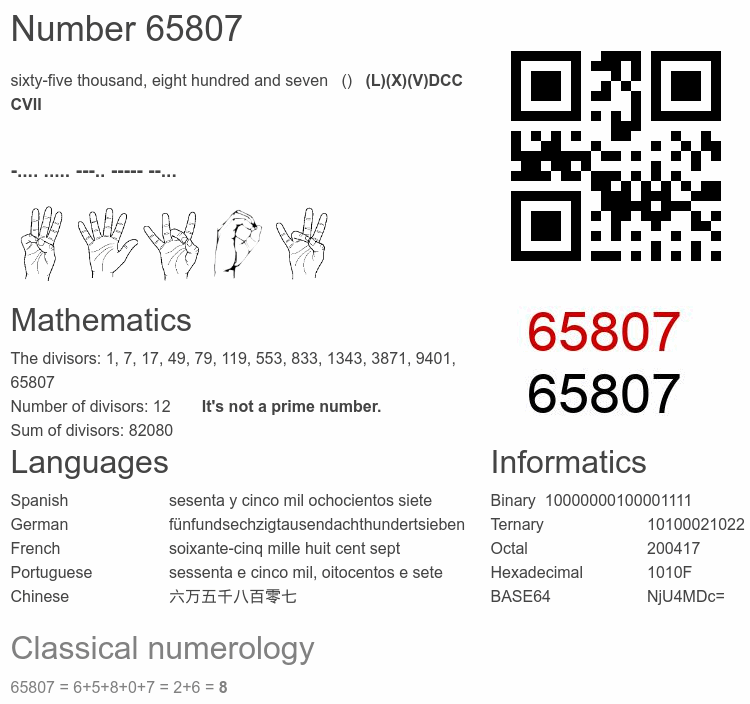 Number 65807

sixty-five thousand, eight hundred and seven () (L)(X)(V)DCC CVII

-.... ..... ---.. ----- --...

65807
65807

Mathematics

The divisors: 1, 7, 17, 49, 79, 119, 553, 833, 1343, 3871, 9401, 65807
Number of divisors: 12 It's not a prime number.
Sum of divisors: 82080

Languages

| Spanish | sesenta y cinco mil ochocientos siete |
|---|---|
| German | fünfundsechzigtausendachthundertsieben |
| French | soixante-cinq mille huit cent sept |
| Portuguese | sessenta e cinco mil, oitocentos e sete |
| Chinese | 六万五千八百零七 |

Informatics

| Binary | 10000000100001111 |
|---|---|
| Ternary | 10100021022 |
| Octal | 200417 |
| Hexadecimal | 1010F |
| BASE64 | NjU4MDc= |

Classical numerology

65807 = 6+5+8+0+7 = 2+6 = 8