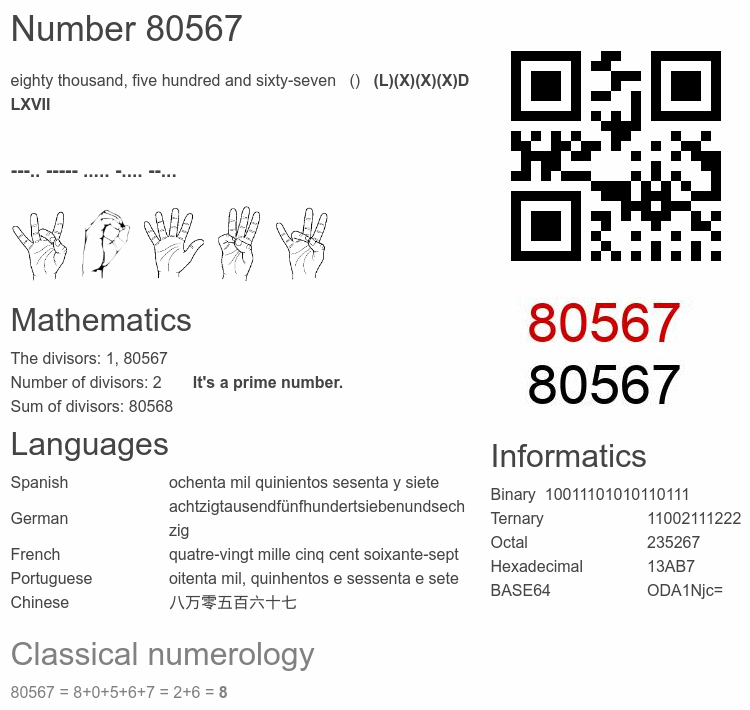 Number 80567

eighty thousand, five hundred and sixty-seven () (L)(X)(X)(X)D LXVII

---.. ----- ..... -.... --...

80567
80567

Mathematics

The divisors: 1, 80567
Number of divisors: 2 It's a prime number.
Sum of divisors: 80568

Languages

| Spanish | ochenta mil quinientos sesenta y siete |
|---|---|
| German | achtzigtausendfünfhundertsiebenundsechzig |
| French | quatre-vingt mille cinq cent soixante-sept |
| Portuguese | oitenta mil, quinhentos e sessenta e sete |
| Chinese | 八万零五百六十七 |

Informatics

| Binary | 10011101010110111 |
|---|---|
| Ternary | 11002111222 |
| Octal | 235267 |
| Hexadecimal | 13AB7 |
| BASE64 | ODA1Njc= |

Classical numerology

80567 = 8+0+5+6+7 = 2+6 = 8