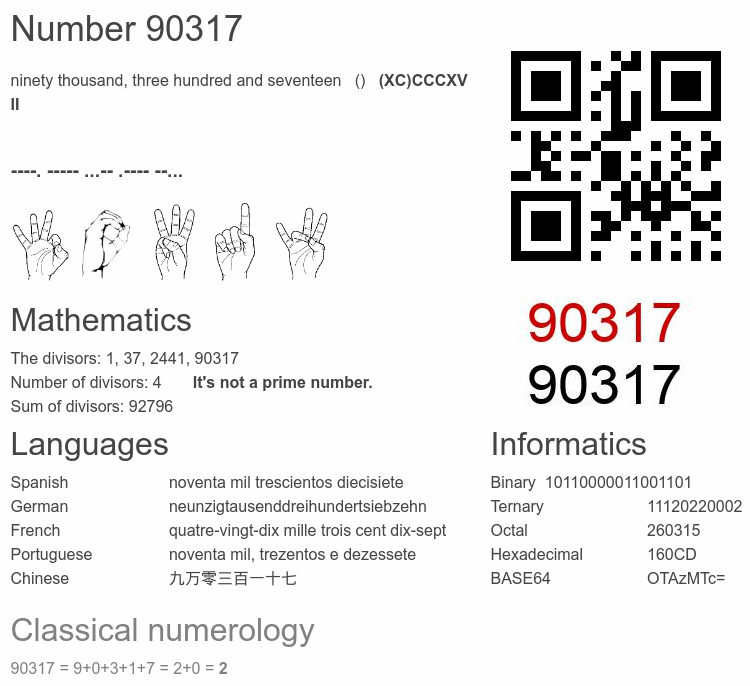 Number 90317

ninety thousand, three hundred and seventeen () (XC)CCCXVII

----. ----- ...-- .---- --...

90317
90317

Mathematics

The divisors: 1, 37, 2441, 90317
Number of divisors: 4 It's not a prime number.
Sum of divisors: 92796

Languages

| Spanish | noventa mil trescientos diecisiete |
|---|---|
| German | neunzigtausenddreihundertsiebzehn |
| French | quatre-vingt-dix mille trois cent dix-sept |
| Portuguese | noventa mil, trezentos e dezessete |
| Chinese | 九万零三百一十七 |

Informatics

| Binary | 10110000011001101 |
|---|---|
| Ternary | 11120220002 |
| Octal | 260315 |
| Hexadecimal | 160CD |
| BASE64 | OTAzMTc= |

Classical numerology

90317 = 9+0+3+1+7 = 2+0 = 2