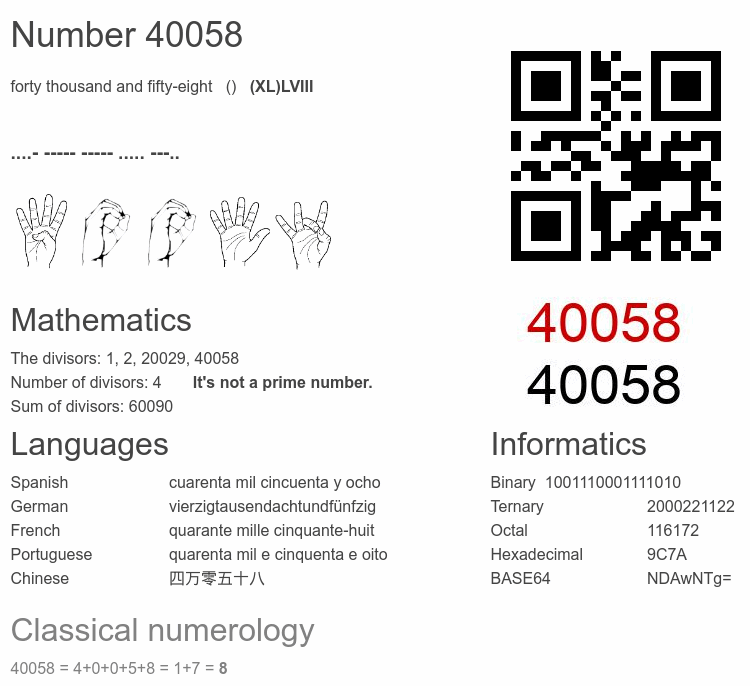 Number 40058

forty thousand and fifty-eight () (XL)LVIII

....- ----- ----- ..... ---..

40058
40058

Mathematics

The divisors: 1, 2, 20029, 40058
Number of divisors: 4 It's not a prime number.
Sum of divisors: 60090

Languages

| Spanish | cuarenta mil cincuenta y ocho |
|---|---|
| German | vierzigtausendachtundfünfzig |
| French | quarante mille cinquante-huit |
| Portuguese | quarenta mil e cinquenta e oito |
| Chinese | 四万零五十八 |

Informatics

| Binary | 1001110001111010 |
|---|---|
| Ternary | 2000221122 |
| Octal | 116172 |
| Hexadecimal | 9C7A |
| BASE64 | NDAwNTg= |

Classical numerology

40058 = 4+0+0+5+8 = 1+7 = 8