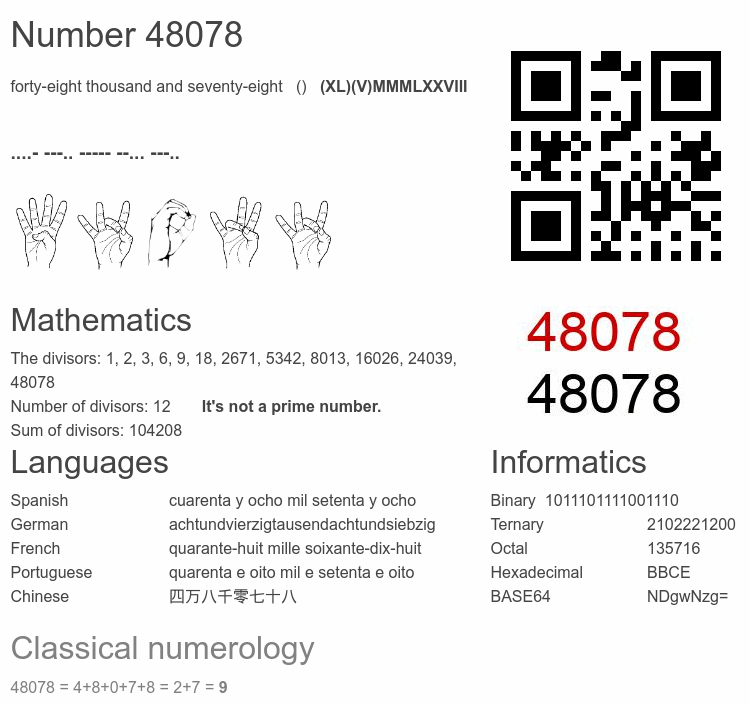 Number 48078

forty-eight thousand and seventy-eight () (XL)(V)MMMLXXVIII

....- ---.. ----- --... ---..

48078
48078

Mathematics

The divisors: 1, 2, 3, 6, 9, 18, 2671, 5342, 8013, 16026, 24039, 48078
Number of divisors: 12 It's not a prime number.
Sum of divisors: 104208

Languages

| Spanish | cuarenta y ocho mil setenta y ocho |
|---|---|
| German | achtundvierzigtausendachtundsiebzig |
| French | quarante-huit mille soixante-dix-huit |
| Portuguese | quarenta e oito mil e setenta e oito |
| Chinese | 四万八千零七十八 |

Informatics

| Binary | 1011101111001110 |
|---|---|
| Ternary | 2102221200 |
| Octal | 135716 |
| Hexadecimal | BBCE |
| BASE64 | NDgwNzg= |

Classical numerology

48078 = 4+8+0+7+8 = 2+7 = 9