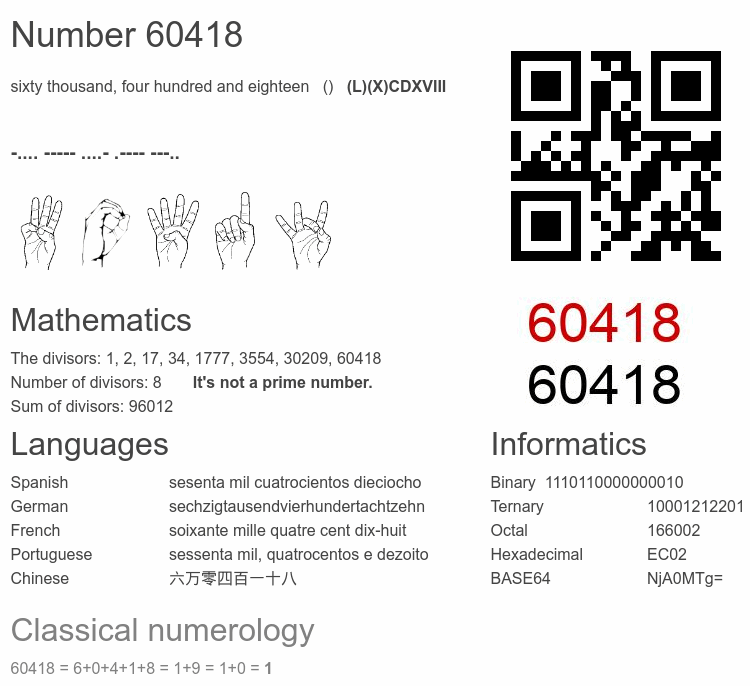 Number 60418

sixty thousand, four hundred and eighteen () (L)(X)CDXVIII

-.... ----- ....- .---- ---..

60418
60418

Mathematics

The divisors: 1, 2, 17, 34, 1777, 3554, 30209, 60418
Number of divisors: 8 It's not a prime number.
Sum of divisors: 96012

Languages

| | |
|---|---|
| Spanish | sesenta mil cuatrocientos dieciocho |
| German | sechzigtausendvierhundertachtzehn |
| French | soixante mille quatre cent dix-huit |
| Portuguese | sessenta mil, quatrocentos e dezoito |
| Chinese | 六万零四百一十八 |

Informatics

| | |
|---|---|
| Binary | 1110110000000010 |
| Ternary | 10001212201 |
| Octal | 166002 |
| Hexadecimal | EC02 |
| BASE64 | NjA0MTg= |

Classical numerology

60418 = 6+0+4+1+8 = 1+9 = 1+0 = 1