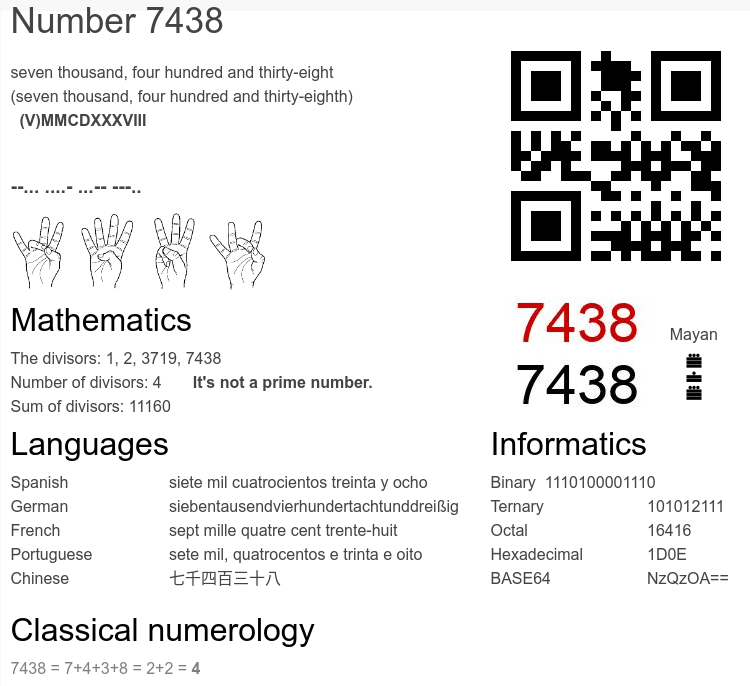 Number 7438

seven thousand, four hundred and thirty-eight
(seven thousand, four hundred and thirty-eighth)
(V)MMCDXXXVIII

--... ....- ...-- ---..

7438
7438

Mayan

Mathematics

The divisors: 1, 2, 3719, 7438
Number of divisors: 4 It's not a prime number.
Sum of divisors: 11160

Languages

| Spanish | siete mil cuatrocientos treinta y ocho |
|---|---|
| German | siebentausendvierhundertachtunddreißig |
| French | sept mille quatre cent trente-huit |
| Portuguese | sete mil, quatrocentos e trinta e oito |
| Chinese | 七千四百三十八 |

Informatics

| Binary | 1110100001110 |
|---|---|
| Ternary | 101012111 |
| Octal | 16416 |
| Hexadecimal | 1D0E |
| BASE64 | NzQzOA== |

Classical numerology

7438 = 7+4+3+8 = 2+2 = 4