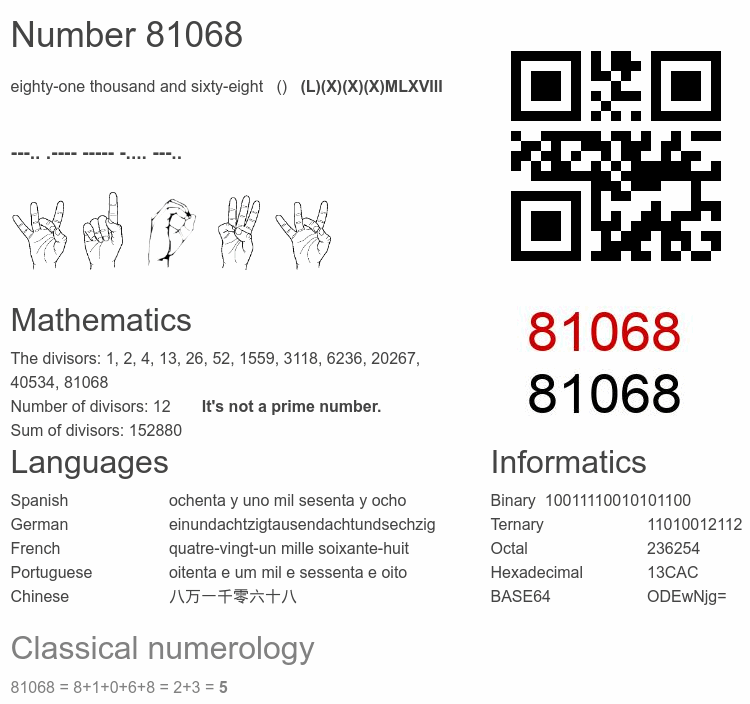 Number 81068

eighty-one thousand and sixty-eight () (L)(X)(X)(X)MLXVIII

---.. .---- ----- -.... ---..

81068
81068

Mathematics

The divisors: 1, 2, 4, 13, 26, 52, 1559, 3118, 6236, 20267, 40534, 81068
Number of divisors: 12 It's not a prime number.
Sum of divisors: 152880

Languages

| Spanish | ochenta y uno mil sesenta y ocho |
|---|---|
| German | einundachtzigtausendachtundsechzig |
| French | quatre-vingt-un mille soixante-huit |
| Portuguese | oitenta e um mil e sessenta e oito |
| Chinese | 八万一千零六十八 |

Informatics

| Binary | 10011110010101100 |
|---|---|
| Ternary | 11010012112 |
| Octal | 236254 |
| Hexadecimal | 13CAC |
| BASE64 | ODEwNjg= |

Classical numerology

81068 = 8+1+0+6+8 = 2+3 = 5