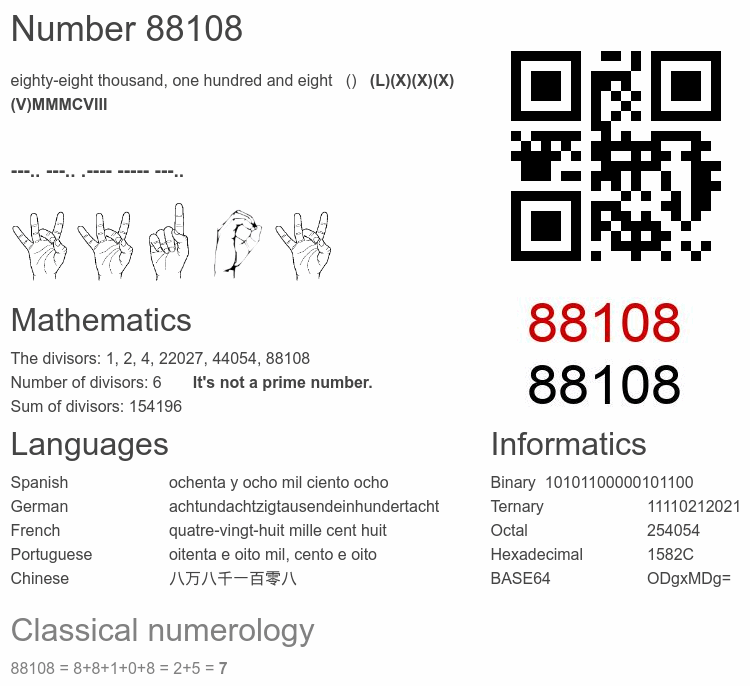 Number 88108

eighty-eight thousand, one hundred and eight () (L)(X)(X)(X)(V)MMMCVIII

---.. ---.. .---- ----- ---..

88108
88108

Mathematics

The divisors: 1, 2, 4, 22027, 44054, 88108
Number of divisors: 6 It's not a prime number.
Sum of divisors: 154196

Languages

| Spanish | ochenta y ocho mil ciento ocho |
|---|---|
| German | achtundachtzigtausendeinhundertacht |
| French | quatre-vingt-huit mille cent huit |
| Portuguese | oitenta e oito mil, cento e oito |
| Chinese | 八万八千一百零八 |

Informatics

| Binary | 10101100000101100 |
|---|---|
| Ternary | 11110212021 |
| Octal | 254054 |
| Hexadecimal | 1582C |
| BASE64 | ODgxMDg= |

Classical numerology

88108 = 8+8+1+0+8 = 2+5 = 7