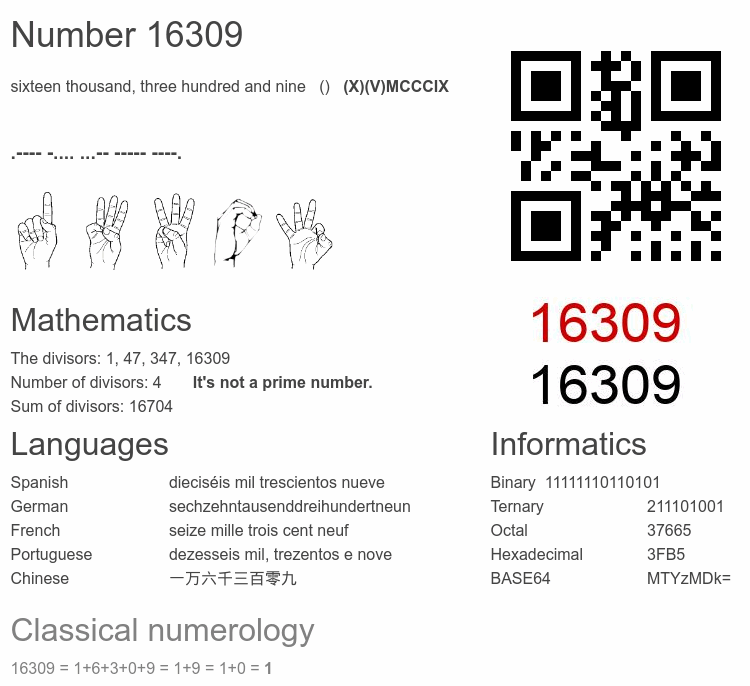 Number 16309

sixteen thousand, three hundred and nine () (X)(V)MCCCIX

.---- -.... ...-- ----- ----.

16309
16309

Mathematics

The divisors: 1, 47, 347, 16309
Number of divisors: 4 It's not a prime number.
Sum of divisors: 16704

Languages

| Spanish | dieciséis mil trescientos nueve |
|---|---|
| German | sechzehntausenddreihundertneun |
| French | seize mille trois cent neuf |
| Portuguese | dezesseis mil, trezentos e nove |
| Chinese | 一万六千三百零九 |

Informatics

| Binary | 11111110110101 |
|---|---|
| Ternary | 211101001 |
| Octal | 37665 |
| Hexadecimal | 3FB5 |
| BASE64 | MTYzMDk= |

Classical numerology

16309 = 1+6+3+0+9 = 1+9 = 1+0 = 1