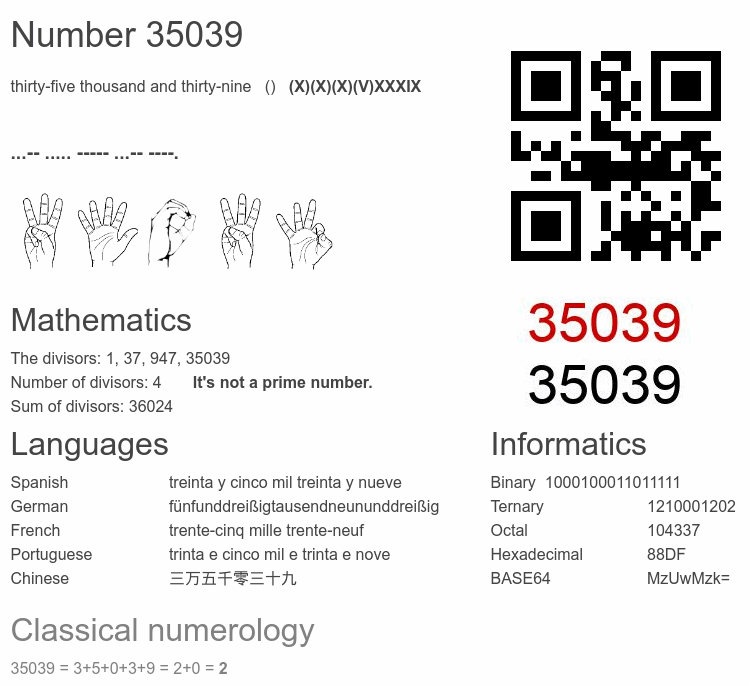 Number 35039

thirty-five thousand and thirty-nine () (X)(X)(X)(V)XXXIX

...-- ..... ----- ...-- ----.

35039

35039

Mathematics

The divisors: 1, 37, 947, 35039
Number of divisors: 4 It's not a prime number.
Sum of divisors: 36024

Languages

| Spanish | treinta y cinco mil treinta y nueve |
|---|---|
| German | fünfunddreißigtausendneununddreißig |
| French | trente-cinq mille trente-neuf |
| Portuguese | trinta e cinco mil e trinta e nove |
| Chinese | 三万五千零三十九 |

Informatics

| Binary | 1000100011011111 |
|---|---|
| Ternary | 1210001202 |
| Octal | 104337 |
| Hexadecimal | 88DF |
| BASE64 | MzUwMzk= |

Classical numerology

35039 = 3+5+0+3+9 = 2+0 = 2