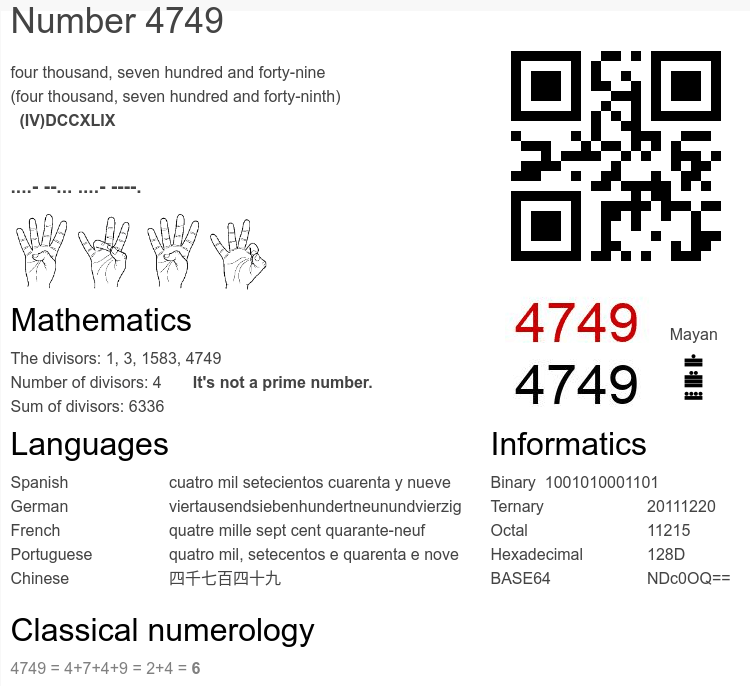 Number 4749

four thousand, seven hundred and forty-nine
(four thousand, seven hundred and forty-ninth)
(IV)DCCXLIX

....- --... ....- ----.

4749
4749

Mayan

Mathematics

The divisors: 1, 3, 1583, 4749
Number of divisors: 4 It's not a prime number.
Sum of divisors: 6336

Languages

| Spanish | cuatro mil setecientos cuarenta y nueve |
|---|---|
| German | viertausendsiebenhundertneunundvierzig |
| French | quatre mille sept cent quarante-neuf |
| Portuguese | quatro mil, setecentos e quarenta e nove |
| Chinese | 四千七百四十九 |

Informatics

| Binary | 1001010001101 |
|---|---|
| Ternary | 20111220 |
| Octal | 11215 |
| Hexadecimal | 128D |
| BASE64 | NDc0OQ== |

Classical numerology

4749 = 4+7+4+9 = 2+4 = 6