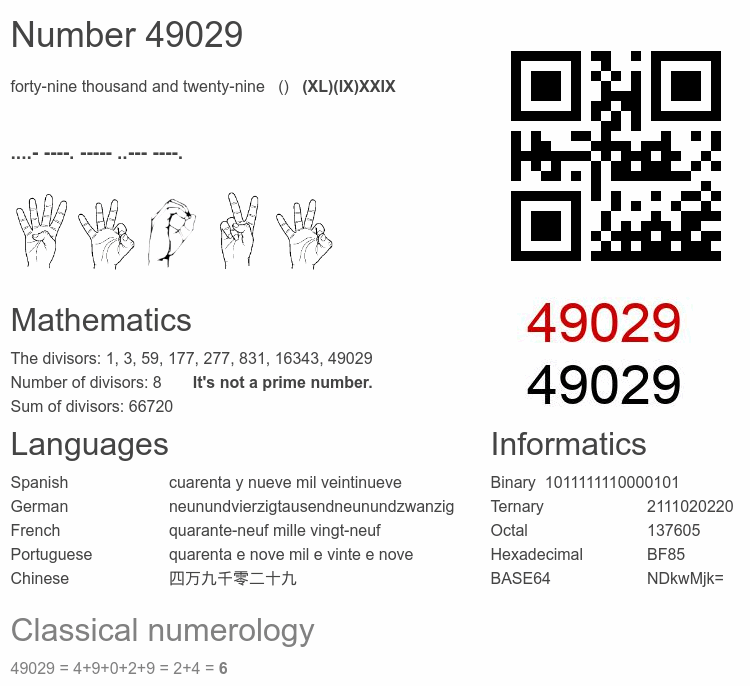 Number 49029

forty-nine thousand and twenty-nine () (XL)(IX)XXIX

....- ----. ----- ..--- ----.

49029
49029

Mathematics

The divisors: 1, 3, 59, 177, 277, 831, 16343, 49029
Number of divisors: 8 It's not a prime number.
Sum of divisors: 66720

Languages

| Spanish | cuarenta y nueve mil veintinueve |
|---|---|
| German | neunundvierzigtausendneunundzwanzig |
| French | quarante-neuf mille vingt-neuf |
| Portuguese | quarenta e nove mil e vinte e nove |
| Chinese | 四万九千零二十九 |

Informatics

| Binary | 1011111110000101 |
|---|---|
| Ternary | 2111020220 |
| Octal | 137605 |
| Hexadecimal | BF85 |
| BASE64 | NDkwMjk= |

Classical numerology

49029 = 4+9+0+2+9 = 2+4 = 6