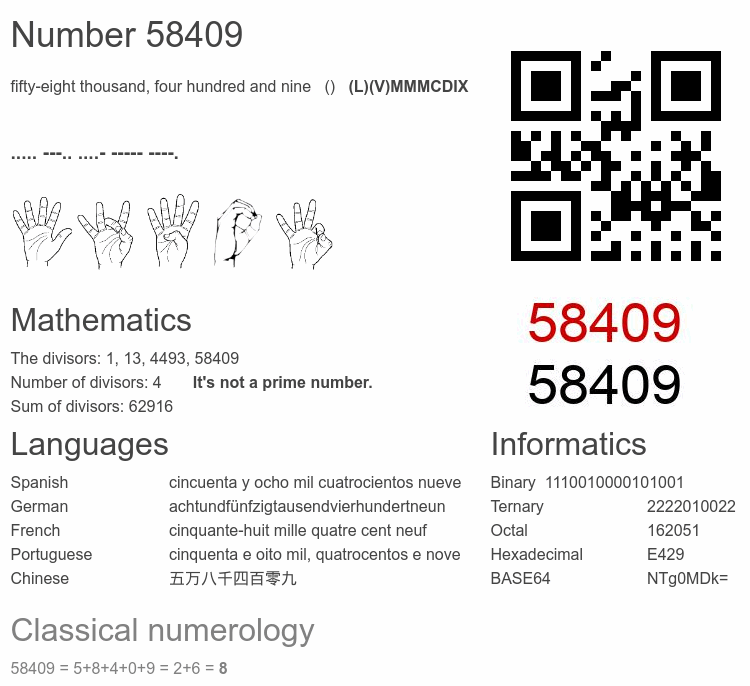 Number 58409

fifty-eight thousand, four hundred and nine () (L)(V)MMMCDIX

..... ---.. ....- ----- ----.

58409
58409

Mathematics

The divisors: 1, 13, 4493, 58409
Number of divisors: 4 It's not a prime number.
Sum of divisors: 62916

Languages

Spanish cincuenta y ocho mil cuatrocientos nueve
German achtundfünfzigtausendvierhundertneun
French cinquante-huit mille quatre cent neuf
Portuguese cinquenta e oito mil, quatrocentos e nove
Chinese 五万八千四百零九

Informatics

Binary 1110010000101001
Ternary 2222010022
Octal 162051
Hexadecimal E429
BASE64 NTg0MDk=

Classical numerology

58409 = 5+8+4+0+9 = 2+6 = 8