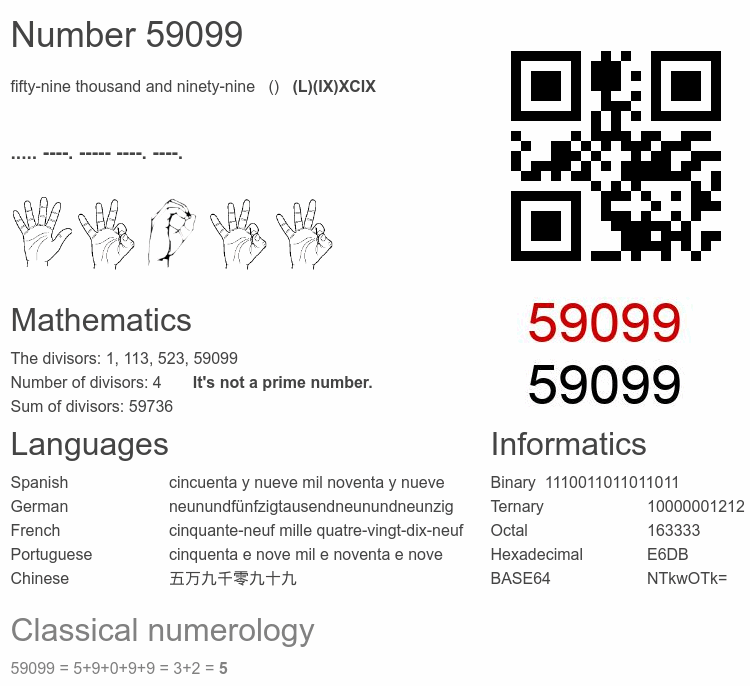 Number 59099

fifty-nine thousand and ninety-nine () (L)(IX)XCIX

..... ----. ----- ----. ----.

59099
59099

Mathematics

The divisors: 1, 113, 523, 59099
Number of divisors: 4 It's not a prime number.
Sum of divisors: 59736

Languages

| Spanish | cincuenta y nueve mil noventa y nueve |
|---|---|
| German | neunundfünfzigtausendneunundneunzig |
| French | cinquante-neuf mille quatre-vingt-dix-neuf |
| Portuguese | cinquenta e nove mil e noventa e nove |
| Chinese | 五万九千零九十九 |

Informatics

| Binary | 1110011011011011 |
|---|---|
| Ternary | 10000001212 |
| Octal | 163333 |
| Hexadecimal | E6DB |
| BASE64 | NTkwOTk= |

Classical numerology

59099 = 5+9+0+9+9 = 3+2 = 5