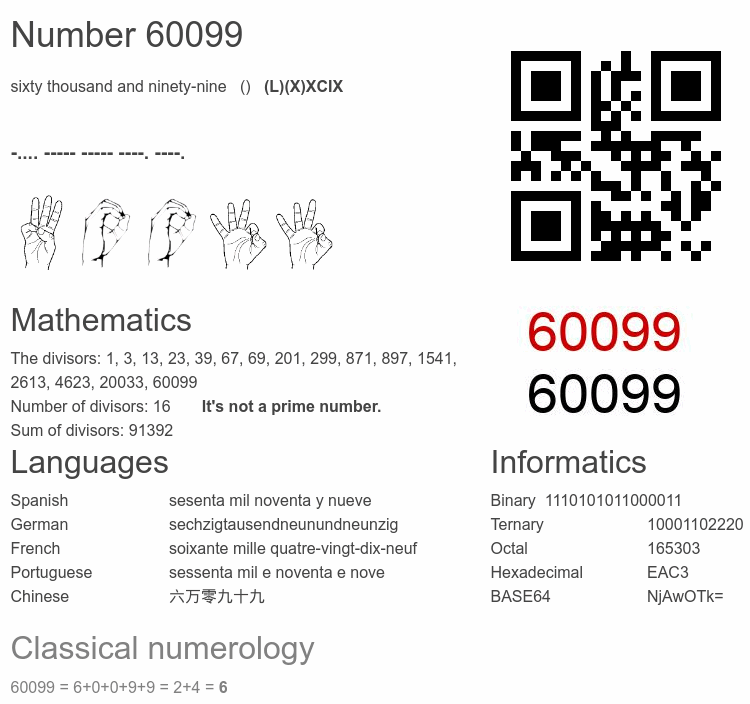 Number 60099

sixty thousand and ninety-nine () (L)(X)XCIX

-.... ----- ----- ----. ----.

60099
60099

Mathematics

The divisors: 1, 3, 13, 23, 39, 67, 69, 201, 299, 871, 897, 1541, 2613, 4623, 20033, 60099
Number of divisors: 16 It's not a prime number.
Sum of divisors: 91392

Languages

| Spanish | sesenta mil noventa y nueve |
|---|---|
| German | sechzigtausendneunundneunzig |
| French | soixante mille quatre-vingt-dix-neuf |
| Portuguese | sessenta mil e noventa e nove |
| Chinese | 六万零九十九 |

Informatics

| Binary | 1110101011000011 |
|---|---|
| Ternary | 10001102220 |
| Octal | 165303 |
| Hexadecimal | EAC3 |
| BASE64 | NjAwOTk= |

Classical numerology

60099 = 6+0+0+9+9 = 2+4 = 6