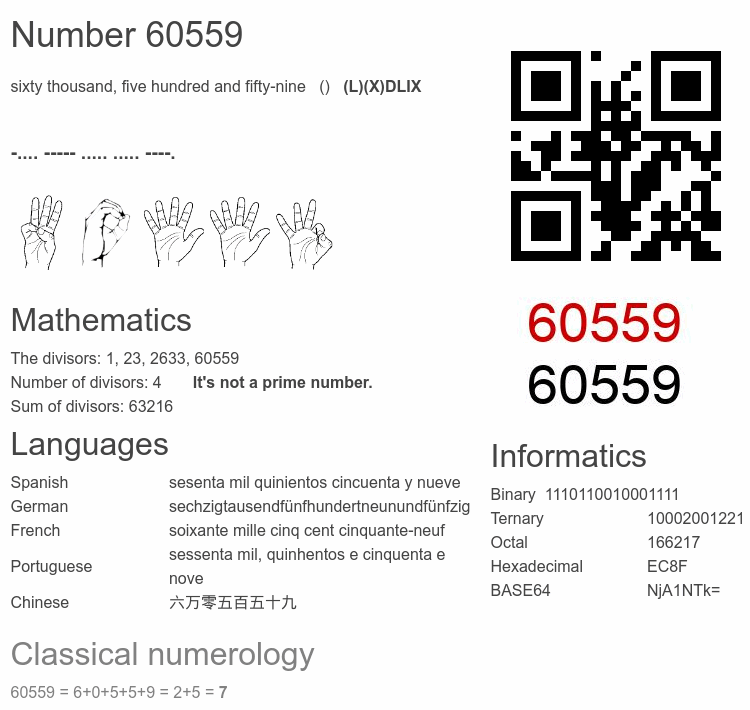 Number 60559

sixty thousand, five hundred and fifty-nine () (L)(X)DLIX

-.... ----- ..... ..... ----.

60559
60559

Mathematics

The divisors: 1, 23, 2633, 60559
Number of divisors: 4 It's not a prime number.
Sum of divisors: 63216

Languages

| Spanish | sesenta mil quinientos cincuenta y nueve |
|---|---|
| German | sechzigtausendfünfhundertneunundfünfzig |
| French | soixante mille cinq cent cinquante-neuf |
| Portuguese | sessenta mil, quinhentos e cinquenta e nove |
| Chinese | 六万零五百五十九 |

Informatics

| Binary | 1110110010001111 |
|---|---|
| Ternary | 10002001221 |
| Octal | 166217 |
| Hexadecimal | EC8F |
| BASE64 | NjA1NTk= |

Classical numerology

60559 = 6+0+5+5+9 = 2+5 = 7