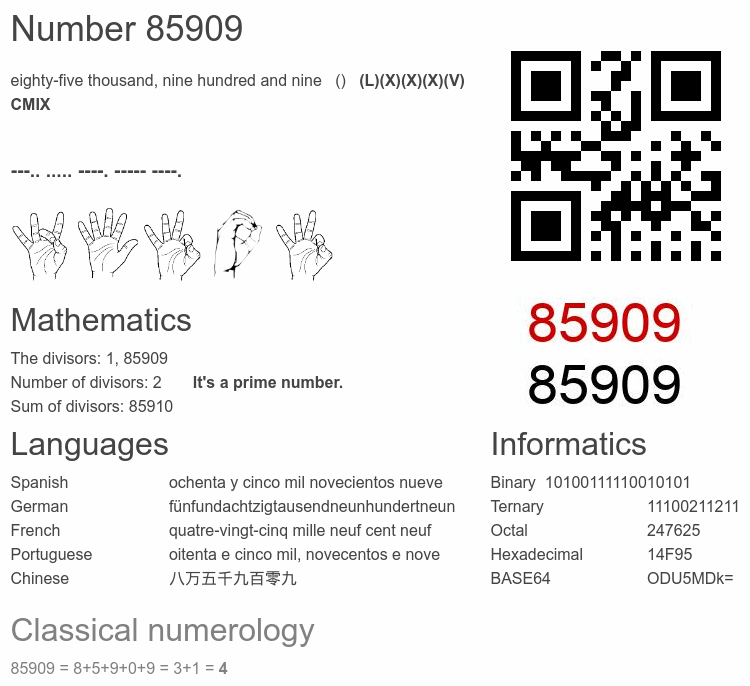 Number 85909

eighty-five thousand, nine hundred and nine () (L)(X)(X)(X)(V) CMIX

---.. ..... ----. ----- ----.

85909
85909

Mathematics

The divisors: 1, 85909
Number of divisors: 2 It's a prime number.
Sum of divisors: 85910

Languages

| Spanish | ochenta y cinco mil novecientos nueve |
|---|---|
| German | fünfundachtzigtausendneunhundertneun |
| French | quatre-vingt-cinq mille neuf cent neuf |
| Portuguese | oitenta e cinco mil, novecentos e nove |
| Chinese | 八万五千九百零九 |

Informatics

| Binary | 10100111110010101 |
|---|---|
| Ternary | 11100211211 |
| Octal | 247625 |
| Hexadecimal | 14F95 |
| BASE64 | ODU5MDk= |

Classical numerology

85909 = 8+5+9+0+9 = 3+1 = 4