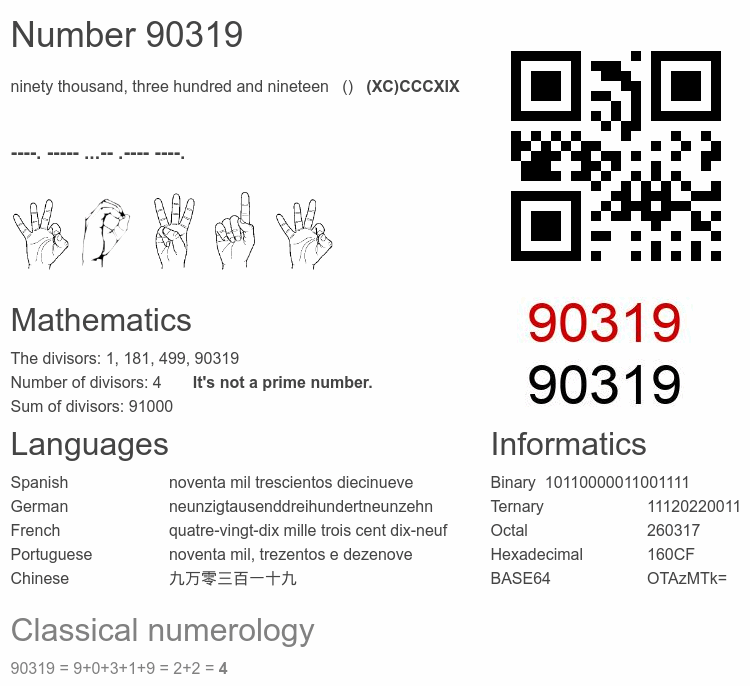 Number 90319

ninety thousand, three hundred and nineteen () (XC)CCCXIX

----. ----- ...-- .---- ----.

90319
90319

Mathematics

The divisors: 1, 181, 499, 90319
Number of divisors: 4 It's not a prime number.
Sum of divisors: 91000

Languages

| Spanish | noventa mil trescientos diecinueve |
|---|---|
| German | neunzigtausenddreihundertneunzehn |
| French | quatre-vingt-dix mille trois cent dix-neuf |
| Portuguese | noventa mil, trezentos e dezenove |
| Chinese | 九万零三百一十九 |

Informatics

| Binary | 10110000011001111 |
|---|---|
| Ternary | 11120220011 |
| Octal | 260317 |
| Hexadecimal | 160CF |
| BASE64 | OTAzMTk= |

Classical numerology

90319 = 9+0+3+1+9 = 2+2 = 4