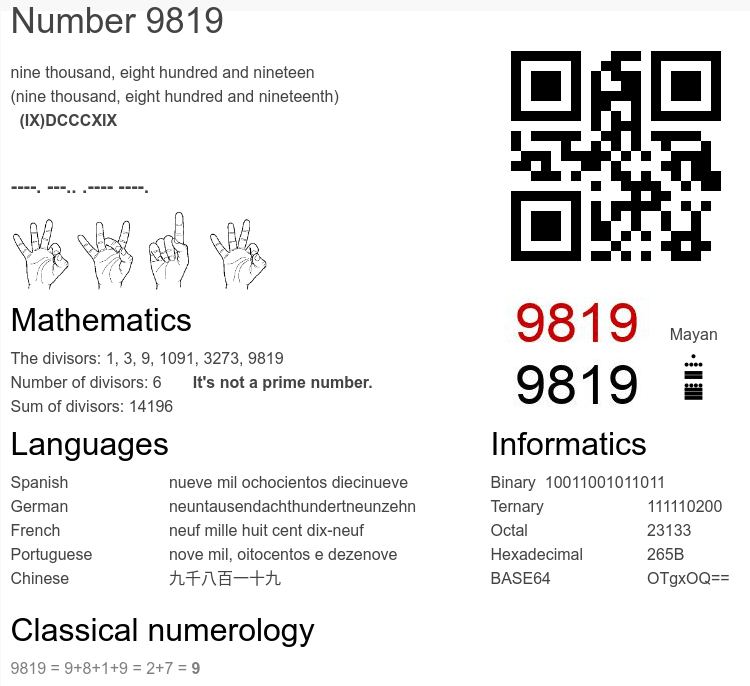 Number 9819

nine thousand, eight hundred and nineteen
(nine thousand, eight hundred and nineteenth)
(IX)DCCCXIX

----. ---.. .---- ----.

9819
9819

Mayan

Mathematics

The divisors: 1, 3, 9, 1091, 3273, 9819
Number of divisors: 6 It's not a prime number.
Sum of divisors: 14196

Languages

| Spanish | nueve mil ochocientos diecinueve |
|---|---|
| German | neuntausendachthundertneunzehn |
| French | neuf mille huit cent dix-neuf |
| Portuguese | nove mil, oitocentos e dezenove |
| Chinese | 九千八百一十九 |

Informatics

| Binary | 10011001011011 |
|---|---|
| Ternary | 111110200 |
| Octal | 23133 |
| Hexadecimal | 265B |
| BASE64 | OTgxOQ== |

Classical numerology

9819 = 9+8+1+9 = 2+7 = 9